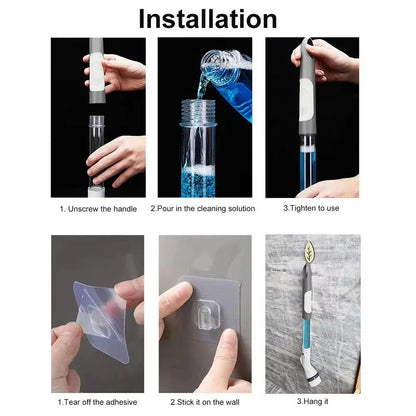 Installation

1. Unscrew the handle

2.Pour in the cleaning solution

3.Tighten to use

1.Tear off the adhesive

2.Stick it on the wall

3.Hang it